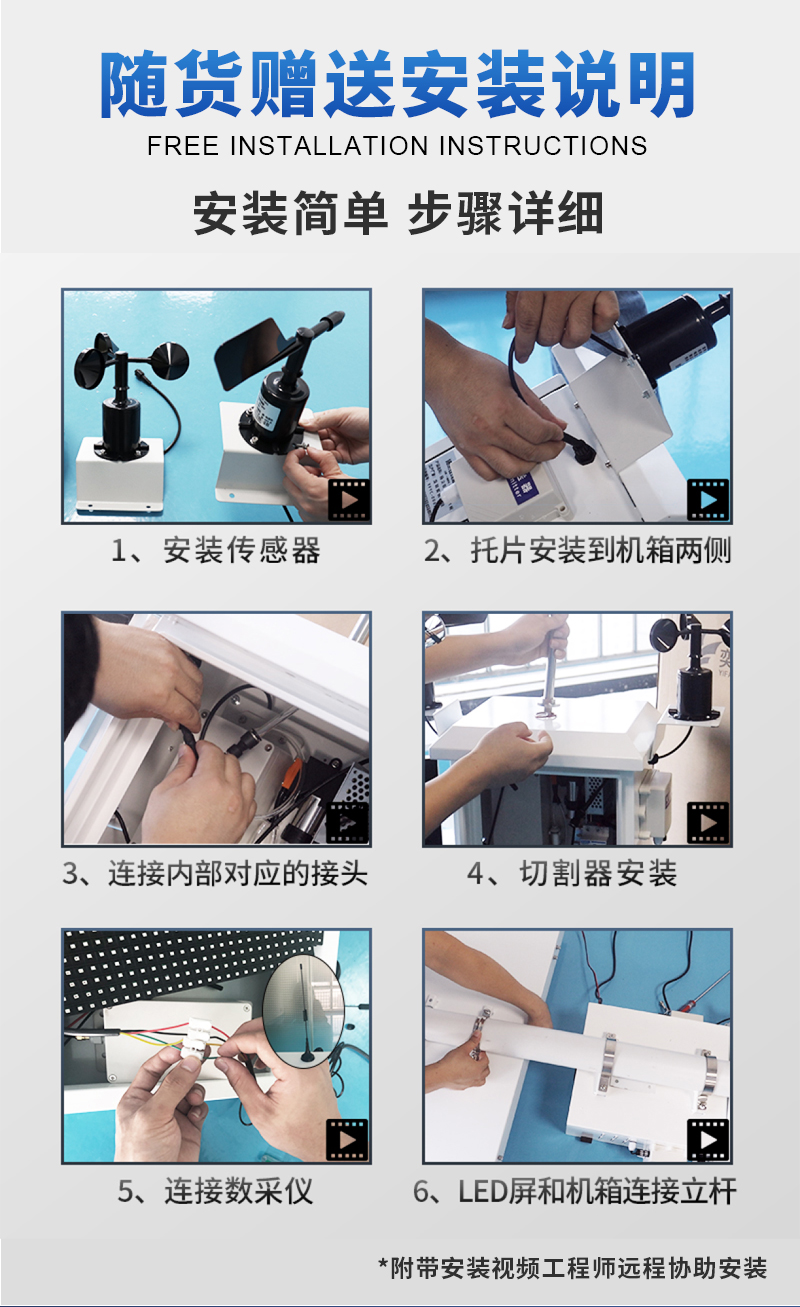 随货赠送安装说明
FREE INSTALLATION INSTRUCTIONS

安装简单 步骤详细

1、安装传感器

2、托片安装到机箱两侧

3、连接内部对应的接头

4、切割器安装

5、连接数采仪

6、LED屏和机箱连接立杆

*附带安装视频工程师远程协助安装