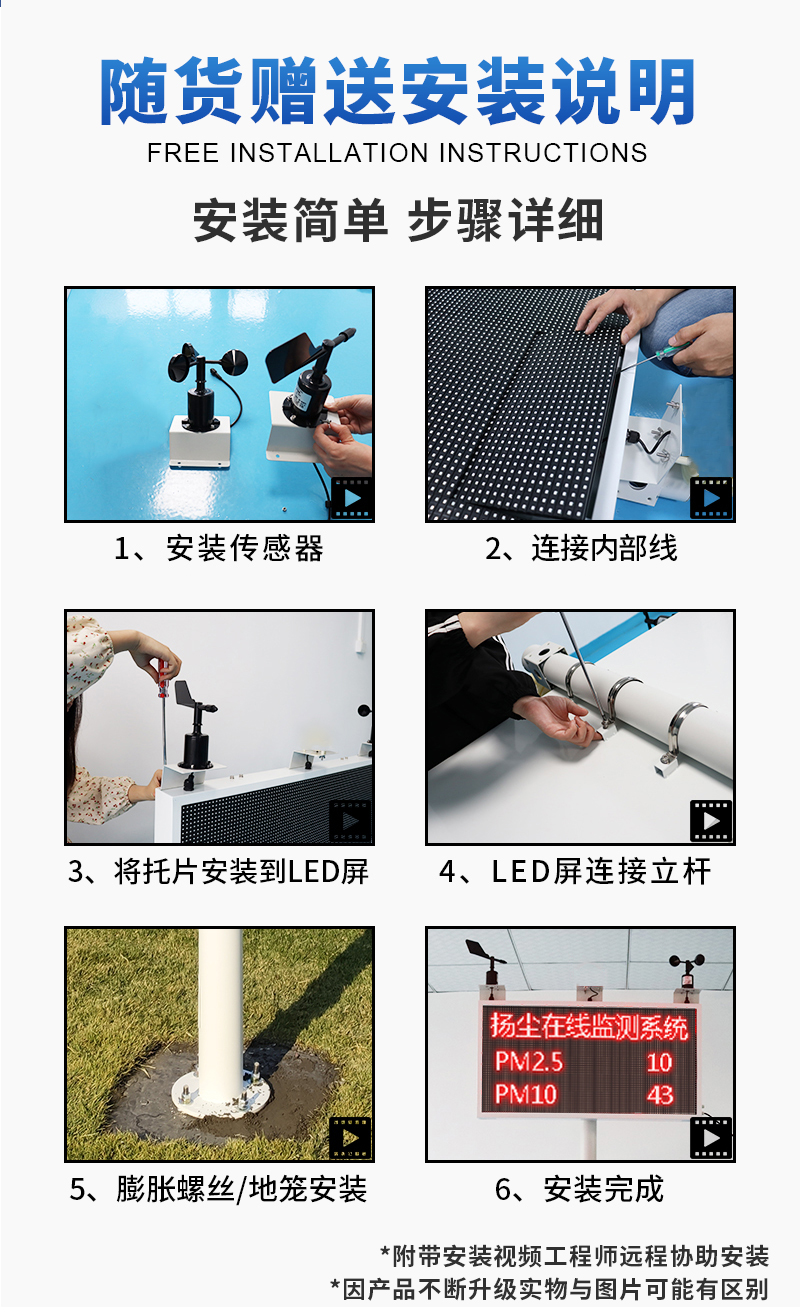 随货赠送安装说明
FREE INSTALLATION INSTRUCTIONS

安装简单 步骤详细

1、安装传感器

2、连接内部线

3、将托片安装到LED屏

4、LED屏连接立杆

5、膨胀螺丝/地笼安装

扬尘在线监测系统
PM2.5 10
PM10 43

6、安装完成

*附带安装视频工程师远程协助安装
*因产品不断升级实物与图片可能有区别