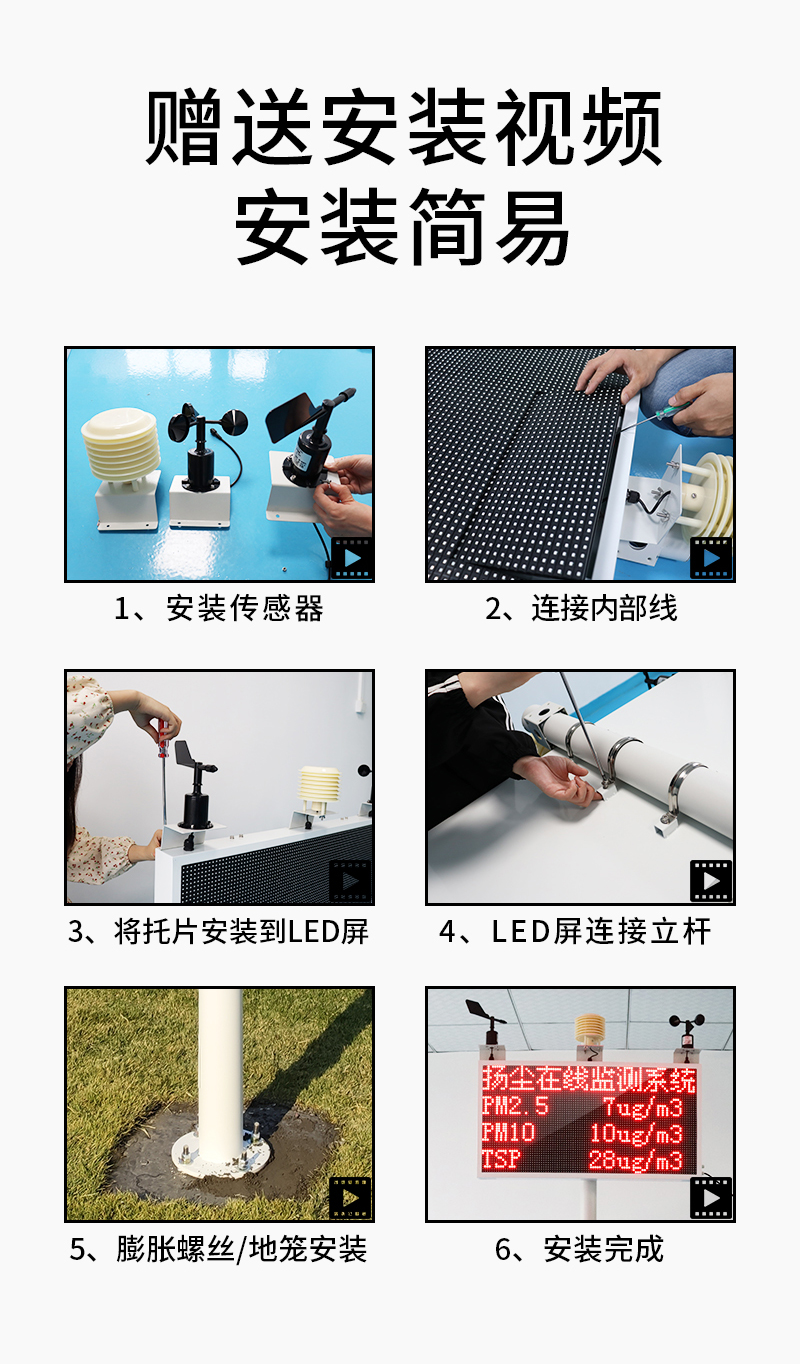 赠送安装视频
安装简易

1、安装传感器

2、连接内部线

3、将托片安装到LED屏

4、LED屏连接立杆

5、膨胀螺丝/地笼安装

扬尘在线监测系统
PM2.5 7ug/m3
PM10 10ug/m3
TSP 28ug/m3

6、安装完成